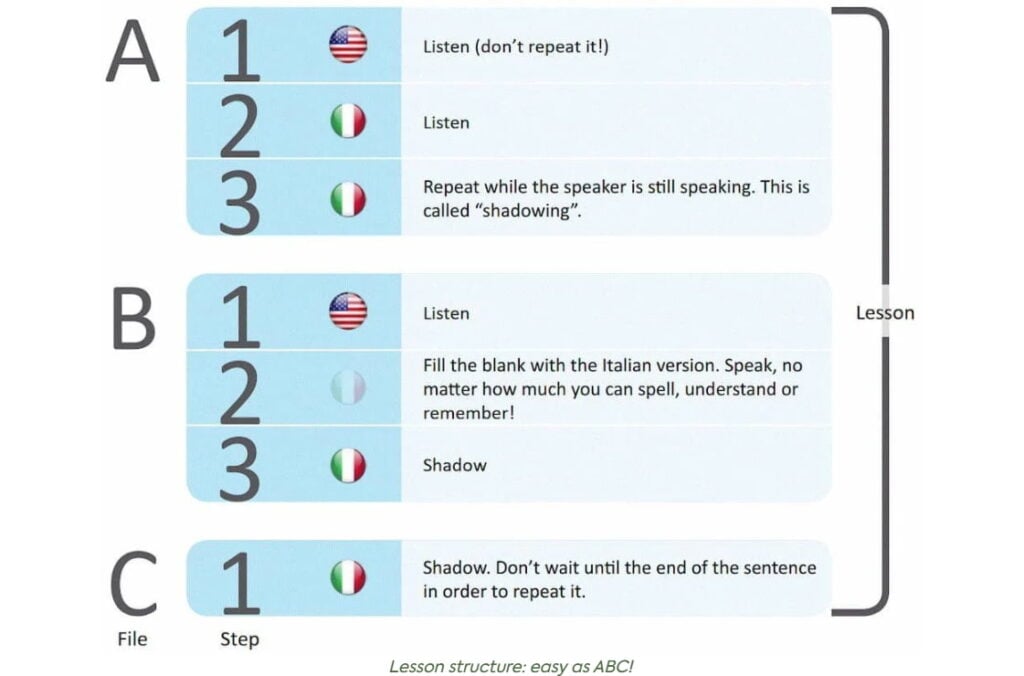 A 1 Listen (don't repeat it!)

2 Listen

3 Repeat while the speaker is still speaking. This is called "shadowing".

B 1 Listen

2 Fill the blank with the Italian version. Speak, no matter how much you can spell, understand or remember!

3 Shadow

C 1 Shadow. Don't wait until the end of the sentence in order to repeat it.

Lesson

File

Step

Lesson structure: easy as ABC!